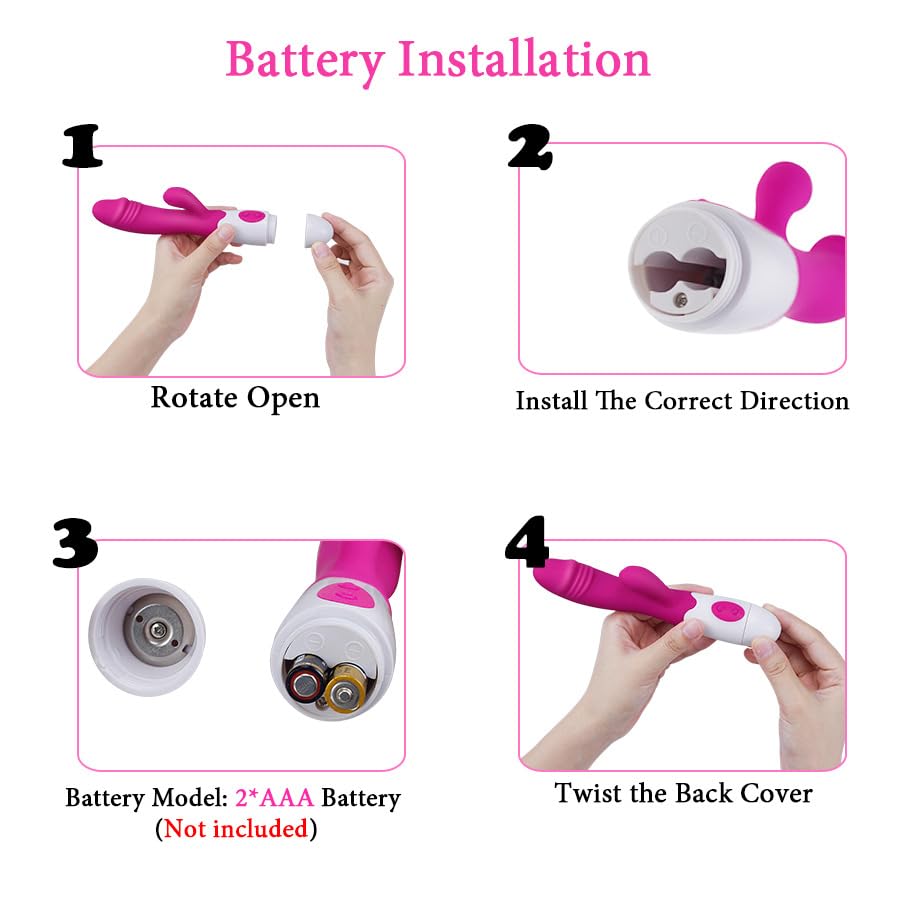 Battery Installation

1

Rotate Open

2

Install The Correct Direction

3

Battery Model: 2*AAA Battery (Not included)

4

Twist the Back Cover